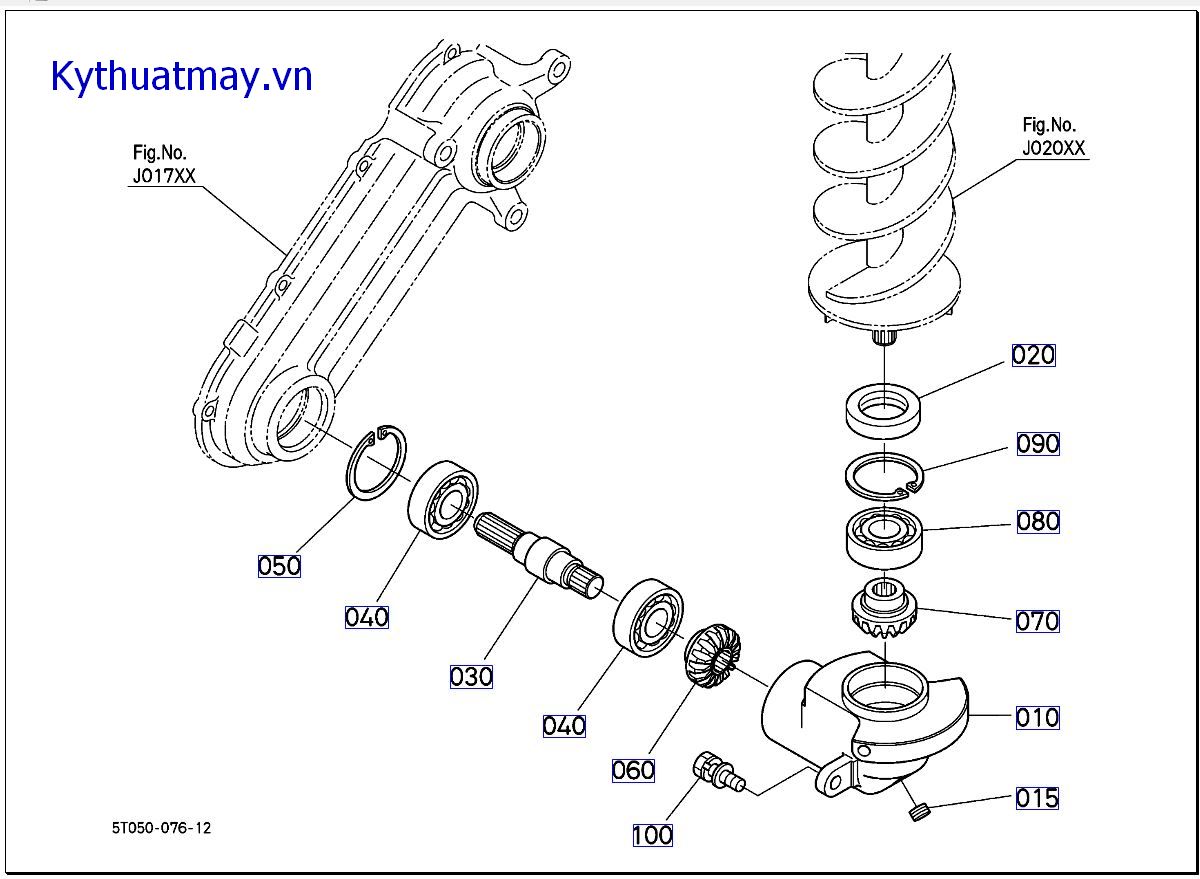 Kythuatmay.vn

Fig.No.
J017XX

Fig.No.
J020XX

020

090

080

070

010

015

050

040

030

040

060

100

5T050-076-12